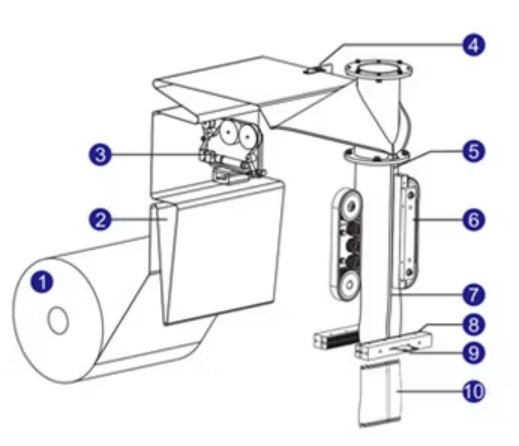 4
3
5
2
6
1
7
8
9
10