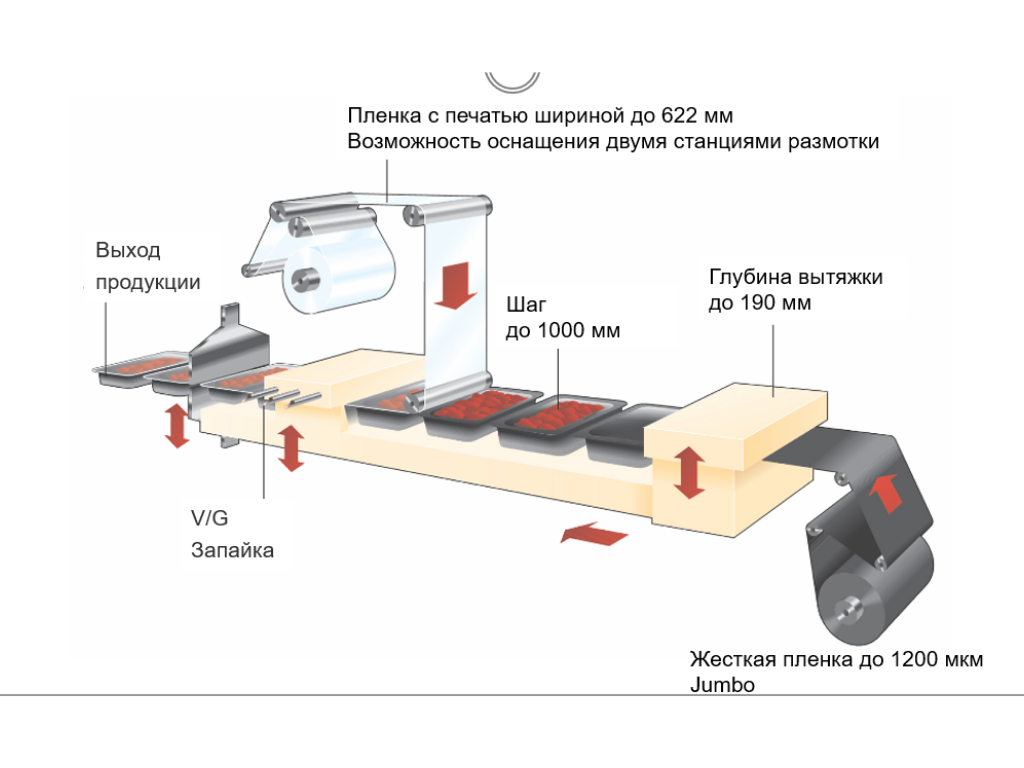 Пленка с печатью шириной до 622 мм
Возможность оснащения двумя станциями размотки

Выход
продукции

Шаг
до 1000 мм

Глубина вытяжки
до 190 мм

V/G
Запайка

Жесткая пленка до 1200 мкм
Jumbo